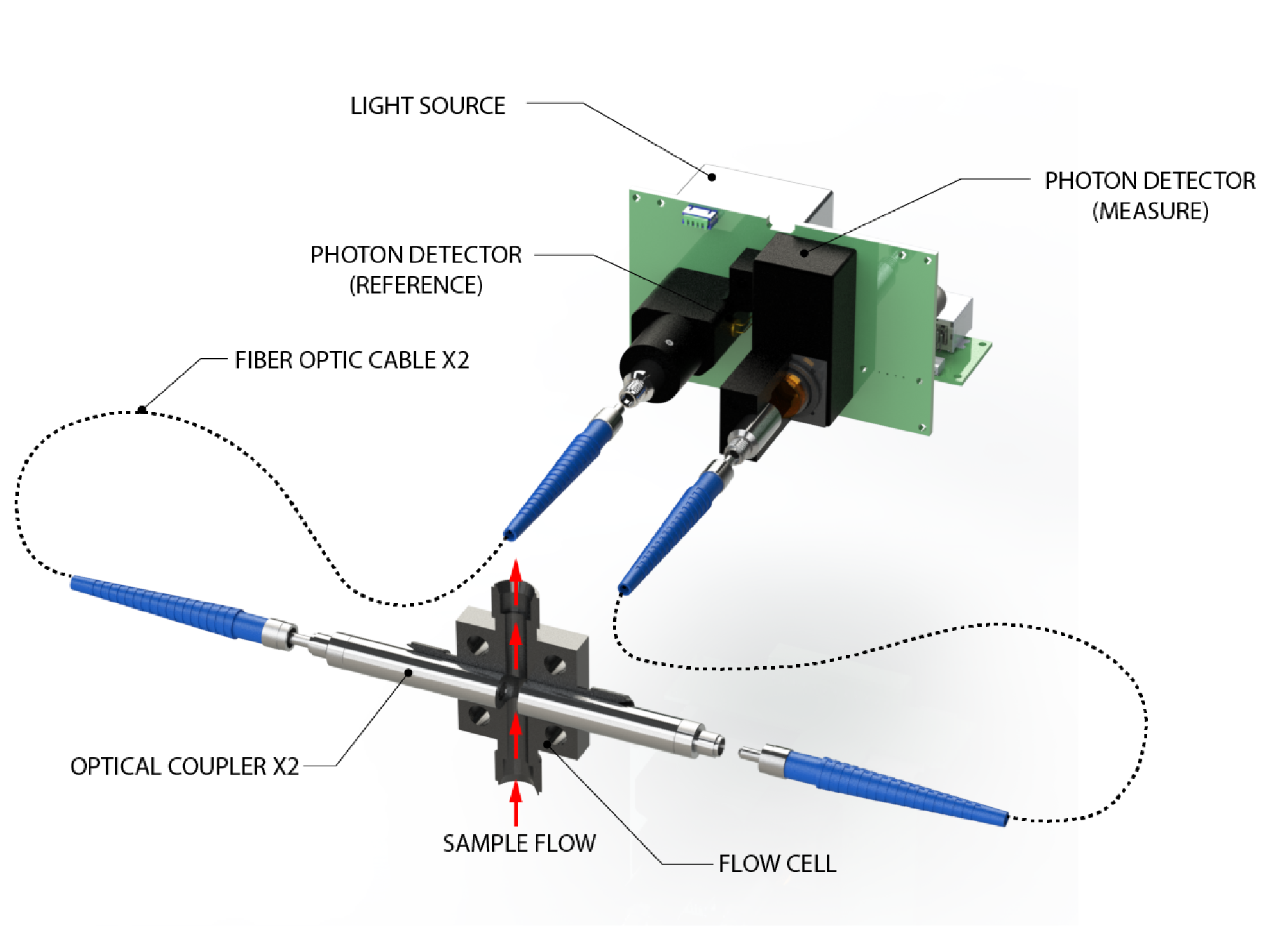 LIGHT SOURCE

PHOTON DETECTOR (MEASURE)

PHOTON DETECTOR (REFERENCE)

FIBER OPTIC CABLE X2

OPTICAL COUPLER X2

SAMPLE FLOW

FLOW CELL